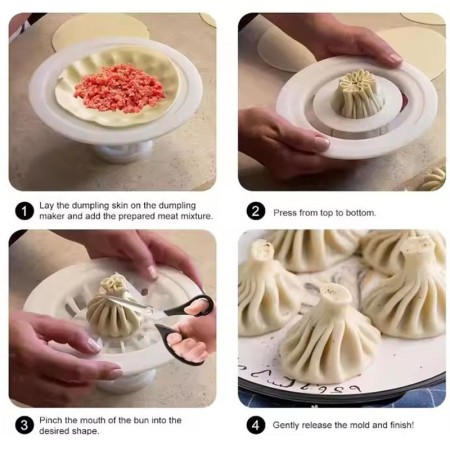 1 Lay the dumpling skin on the dumpling maker and add the prepared meat mixture.

2 Press from top to bottom.

3 Pinch the mouth of the bun into the desired shape.

4 Gently release the mold and finish!